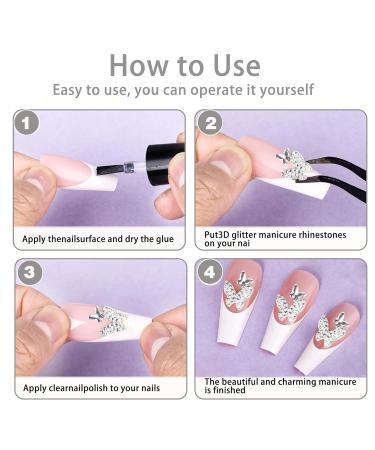 How to Use
Easy to use, you can operate it yourself

1
Apply thenailsurface and dry the glue

2
Put3D glitter manicure rhinestones on your nai

3
Apply clearnailpolish to your nails

4
The beautiful and charming manicure is finished