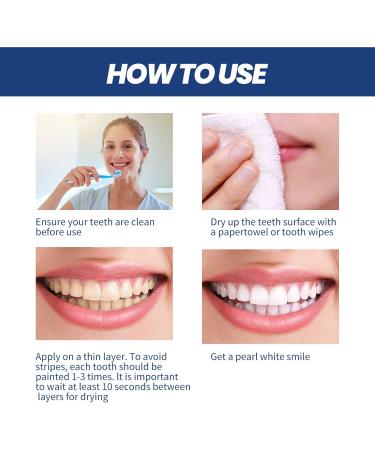 HOW TO USE

Ensure your teeth are clean before use

Dry up the teeth surface with a papertowel or tooth wipes

Apply on a thin layer. To avoid stripes, each tooth should be painted 1-3 times. It is important to wait at least 10 seconds between layers for drying

Get a pearl white smile