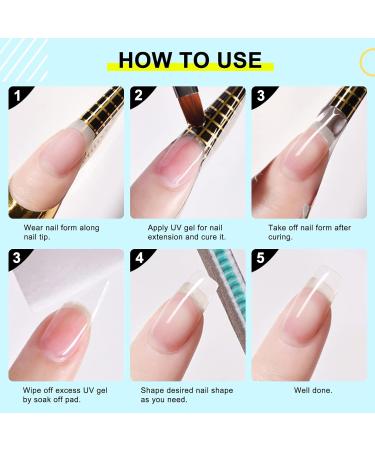 HOW TO USE

1

Wear nail form along nail tip.

2

Apply UV gel for nail extension and cure it.

3

Take off nail form after curing.

3

Wipe off excess UV gel by soak off pad.

4

Shape desired nail shape as you need.

5

Well done.