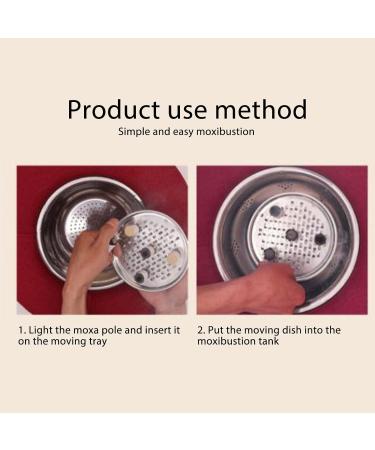 Product use method

Simple and easy moxibustion

1. Light the moxa pole and insert it on the moving tray

2. Put the moving dish into the moxibustion tank