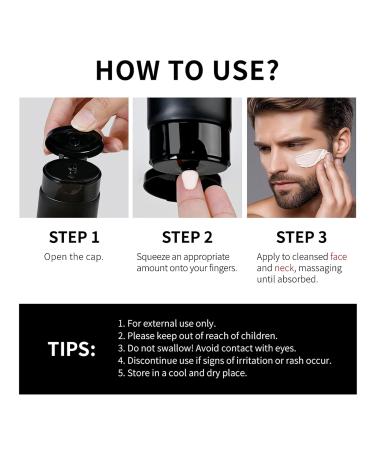 HOW TO USE?

STEP 1
Open the cap.

STEP 2
Squeeze an appropriate amount onto your fingers.

STEP 3
Apply to cleansed face and neck, massaging until absorbed.

TIPS:
1. For external use only.
2. Please keep out of reach of children.
3. Do not swallow! Avoid contact with eyes.
4. Discontinue use if signs of irritation or rash occur.
5. Store in a cool and dry place.