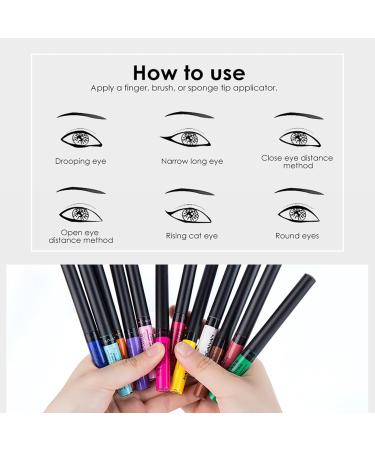 How to use
Apply a finger, brush, or sponge tip applicator.

Drooping eye

Narrow long eye

Close eye distance method

Open eye distance method

Rising cat eye

Round eyes