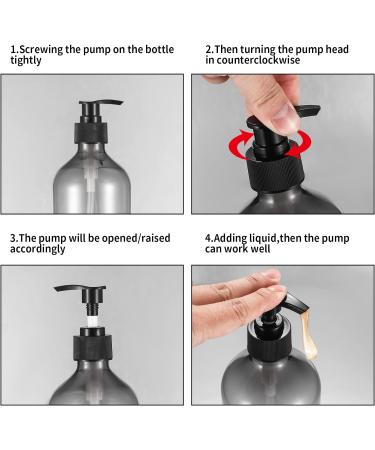 1.Screwing the pump on the bottle tightly

2.Then turning the pump head in counterclockwise

3.The pump will be opened/raised accordingly

4.Adding liquid,then the pump can work well