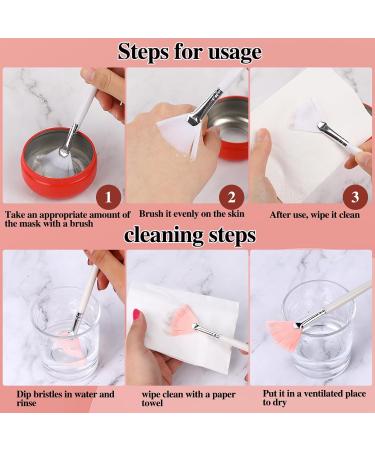 Steps for usage

1

Take an appropriate amount of the mask with a brush

2

Brush it evenly on the skin

3

After use, wipe it clean

cleaning steps

Dip bristles in water and rinse

wipe clean with a paper towel

Put it in a ventilated place to dry