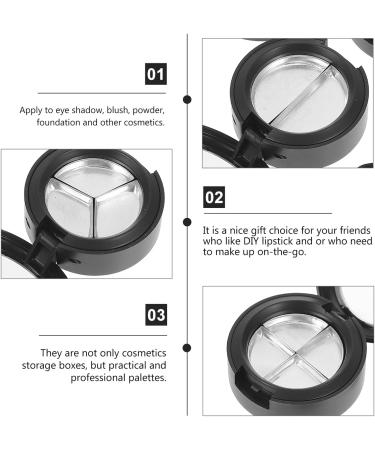 01

Apply to eye shadow, blush, powder, foundation and other cosmetics.

02

It is a nice gift choice for your friends who like DIY lipstick and or who need to make up on-the-go.

03

They are not only cosmetics storage boxes, but practical and professional palettes.