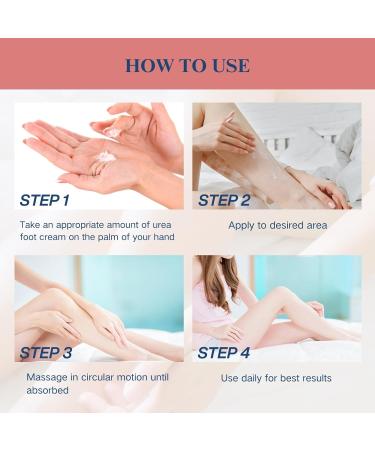 HOW TO USE

STEP 1

Take an appropriate amount of urea foot cream on the palm of your hand

STEP 2

Apply to desired area

STEP 3

Massage in circular motion until absorbed

STEP 4

Use daily for best results