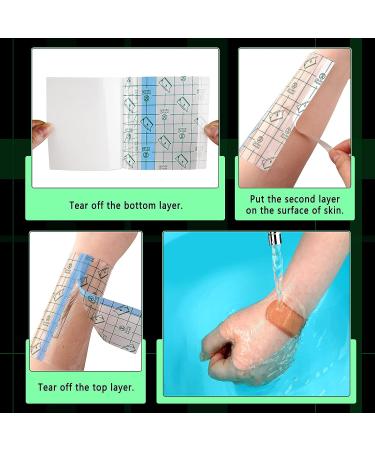 Tear off the bottom layer.

Put the second layer on the surface of skin.

Tear off the top layer.