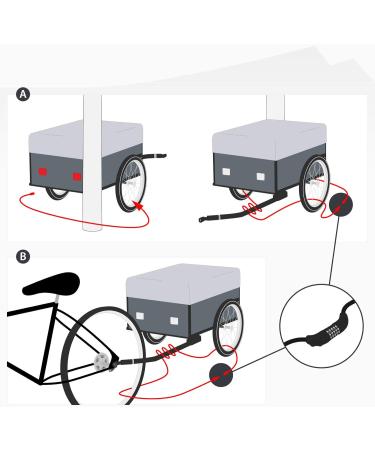 A

B