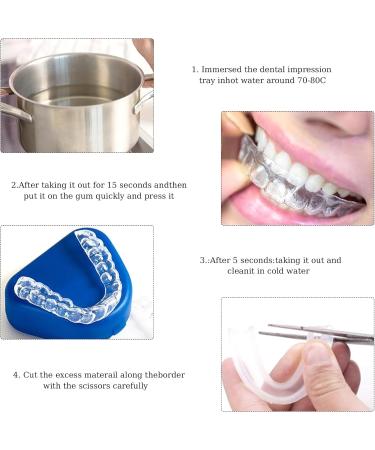 1. Immersed the dental impression tray inhot water around 70-80C

2.After taking it out for 15 seconds andthen put it on the gum quickly and press it

3.:After 5 seconds:taking it out and cleanit in cold water

4. Cut the excess materail along theborder with the scissors carefully