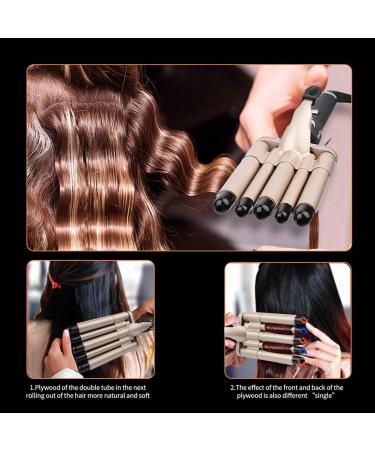 1.Plywood of the double tube in the next rolling out of the hair more natural and soft

2.The effect of the front and back of the plywood is also different "single"