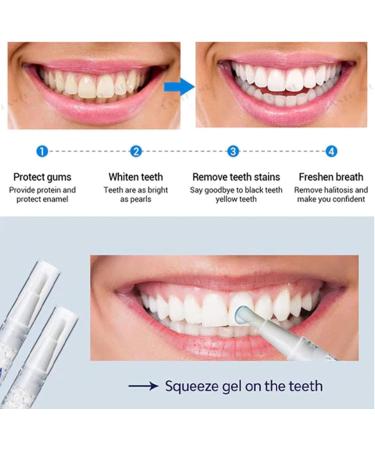 1

Protect gums
Provide protein and protect enamel

2

Whiten teeth
Teeth are as bright as pearls

3

Remove teeth stains
Say goodbye to black teeth yellow teeth

4

Freshen breath
Remove halitosis and make you confident

Squeeze gel on the teeth