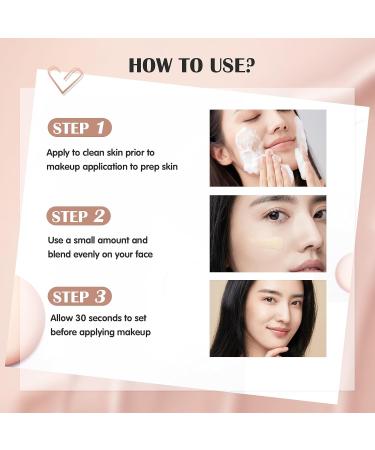 HOW TO USE?

STEP 1

Apply to clean skin prior to makeup application to prep skin

STEP 2

Use a small amount and blend evenly on your face

STEP 3

Allow 30 seconds to set before applying makeup