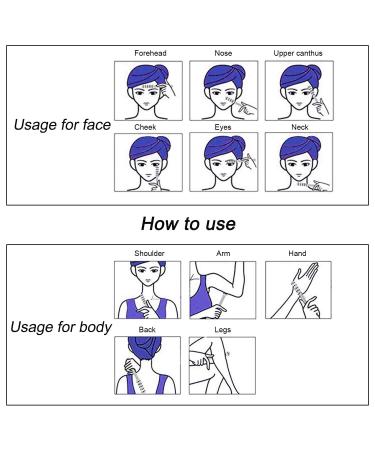 Usage for face

Forehead

Nose

Upper canthus

Cheek

Eyes

Neck

How to use

Usage for body

Shoulder

Arm

Hand

Back

Legs