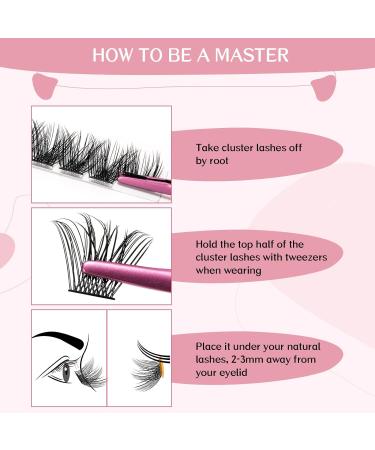 HOW TO BE A MASTER

Take cluster lashes off by root

Hold the top half of the cluster lashes with tweezers when wearing

Place it under your natural lashes, 2-3mm away from your eyelid