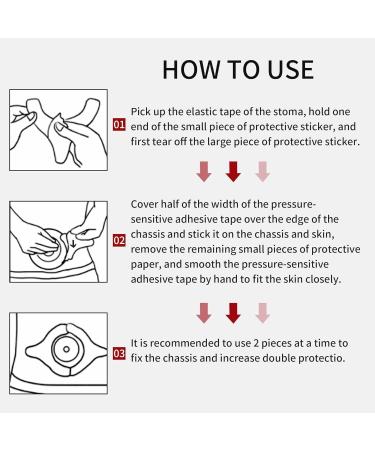 HOW TO USE

01 Pick up the elastic tape of the stoma, hold one end of the small piece of protective sticker, and first tear off the large piece of protective sticker.

02 Cover half of the width of the pressure-sensitive adhesive tape over the edge of the chassis and stick it on the chassis and skin, remove the remaining small pieces of protective paper, and smooth the pressure-sensitive adhesive tape by hand to fit the skin closely.

03 It is recommended to use 2 pieces at a time to fix the chassis and increase double protectio.