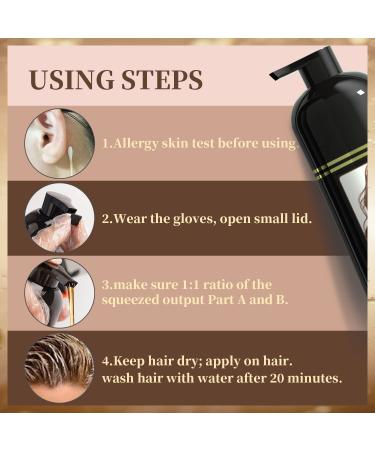 USING STEPS

1.Allergy skin test before using.

2.Wear the gloves, open small lid.

3.make sure 1:1 ratio of the squeezed output Part A and B.

4.Keep hair dry; apply on hair.
wash hair with water after 20 minutes.