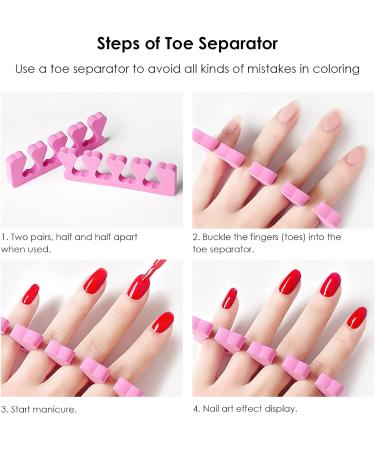 Steps of Toe Separator

Use a toe separator to avoid all kinds of mistakes in coloring

1. Two pairs, half and half apart when used.

2. Buckle the fingers (toes) into the toe separator.

3. Start manicure.

4. Nail art effect display.