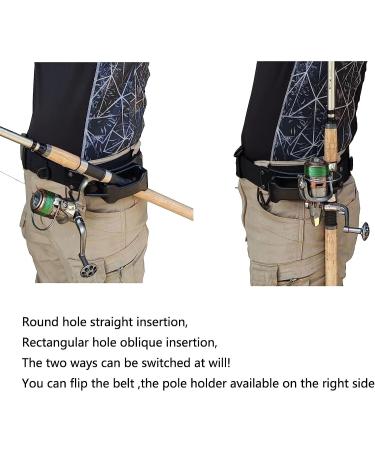 Round hole straight insertion,
Rectangular hole oblique insertion,
The two ways can be switched at will!
You can flip the belt ,the pole holder available on the right side