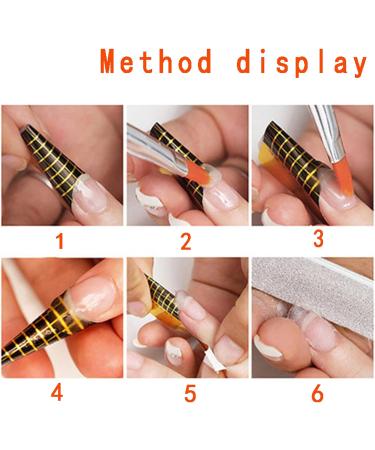 Method display

1

2

3

4

5

6