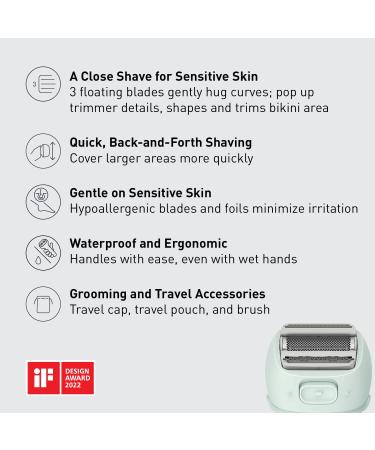 3

A Close Shave for Sensitive Skin
3 floating blades gently hug curves; pop up trimmer details, shapes and trims bikini area

Quick, Back-and-Forth Shaving
Cover larger areas more quickly

Gentle on Sensitive Skin
Hypoallergenic blades and foils minimize irritation

Waterproof and Ergonomic
Handles with ease, even with wet hands

Grooming and Travel Accessories
Travel cap, travel pouch, and brush

iF DESIGN AWARD 2022