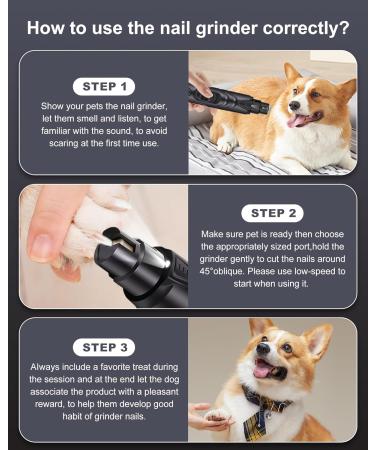 How to use the nail grinder correctly?

STEP 1

Show your pets the nail grinder, let them smell and listen, to get familiar with the sound, to avoid scaring at the first time use.

STEP 2

Make sure pet is ready then choose the appropriately sized port,hold the grinder gently to cut the nails around 45°oblique. Please use low-speed to start when using it.

STEP 3

Always include a favorite treat during the session and at the end let the dog associate the product with a pleasant reward, to help them develop good habit of grinder nails.