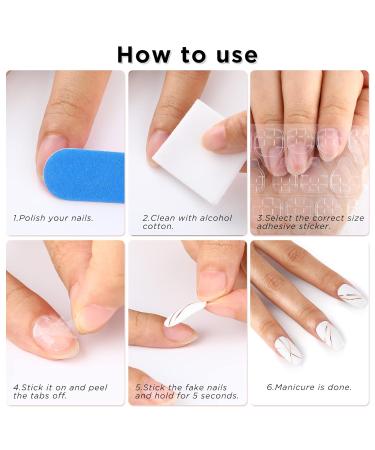 How to use

1.Polish your nails.

2.Clean with alcohol cotton.

3.Select the correct size adhesive sticker.

4.Stick it on and peel the tabs off.

5.Stick the fake nails and hold for 5 seconds.

6.Manicure is done.