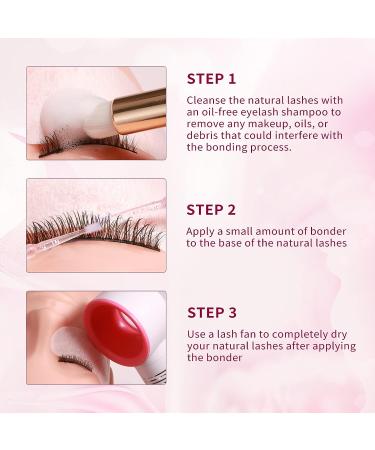 STEP 1

Cleanse the natural lashes with an oil-free eyelash shampoo to remove any makeup, oils, or debris that could interfere with the bonding process.

STEP 2

Apply a small amount of bonder to the base of the natural lashes

STEP 3

Use a lash fan to completely dry your natural lashes after applying the bonder