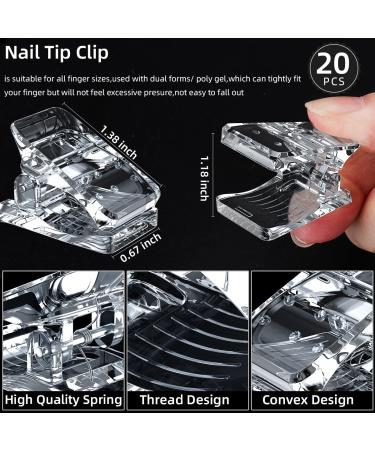 Nail Tip Clip

20 PCS

is suitable for all finger sizes,used with dual forms/ poly gel,which can tightly fit your finger but will not feel excessive presure,not easy to fall out

1.38 inch

1.18 inch

0.67 inch

High Quality Spring

Thread Design

Convex Design