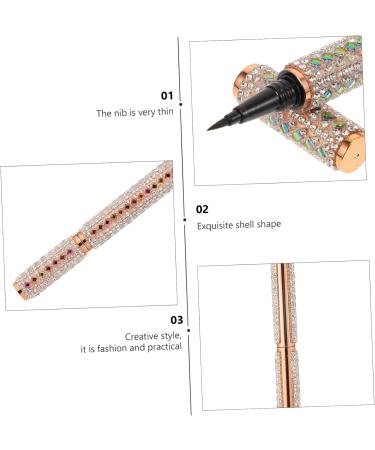 01
The nib is very thin

02
Exquisite shell shape

03
Creative style,
It is fashion and practical