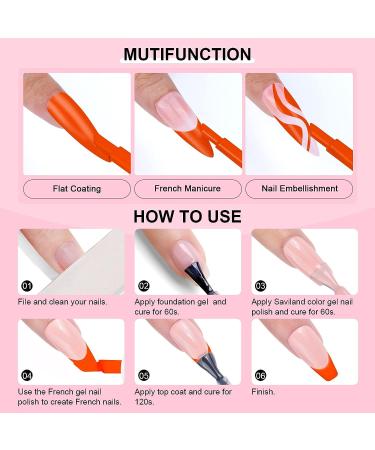 MUTIFUNCTION

Flat Coating

French Manicure

Nail Embellishment

HOW TO USE

01

File and clean your nails.

02

Apply foundation gel and cure for 60s.

03

Apply Saviland color gel nail polish and cure for 60s.

04

Use the French gel nail polish to create French nails.

05

Apply top coat and cure for 120s.

06

Finish.