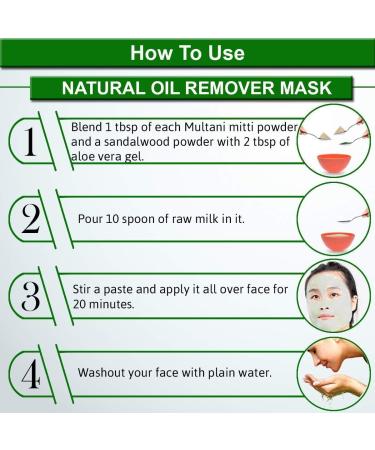 How To Use

NATURAL OIL REMOVER MASK

1

Blend 1 tbsp of each Multani mitti powder and a sandalwood powder with 2 tbsp of aloe vera gel.

2

Pour 10 spoon of raw milk in it.

3

Stir a paste and apply it all over face for 20 minutes.

4

Washout your face with plain water.