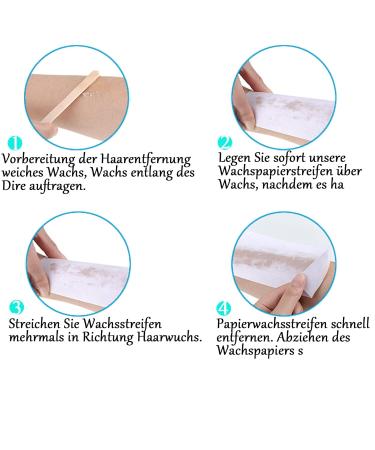 1
Vorbereitung der Haarentfernung weiches Wachs, Wachs entlang des Dire auftragen.

2
Legen Sie sofort unsere Wachspapierstreifen über Wachs, nachdem es ha

3
Streichen Sie Wachsstreifen mehrmals in Richtung Haarwuchs.

4
Papierwachsstreifen schnell entfernen. Abziehen des Wachspapiers s