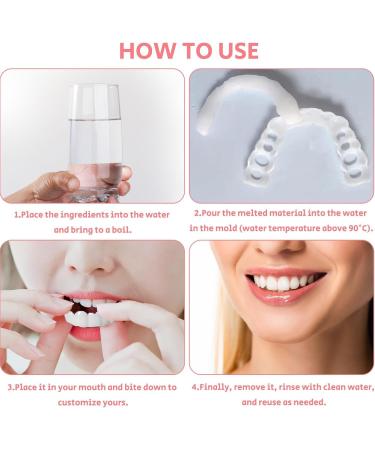 HOW TO USE

1.Place the ingredients into the water and bring to a boil.

2.Pour the melted material into the water in the mold (water temperature above 90°C).

3.Place it in your mouth and bite down to customize yours.

4.Finally, remove it, rinse with clean water, and reuse as needed.