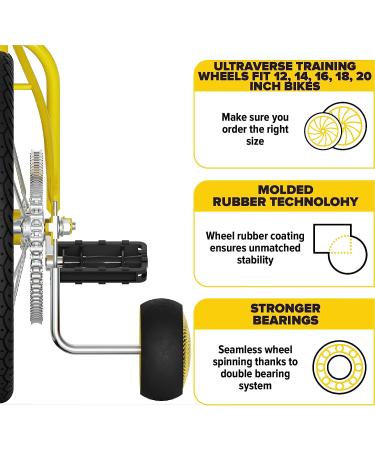 ULTRAVERSE TRAINING WHEELS FIT 12, 14, 16, 18, 20 INCH BIKES

Make sure you order the right size

MOLDED RUBBER TECHNOLOHY

Wheel rubber coating ensures unmatched stability

STRONGER BEARINGS

Seamless wheel spinning thanks to double bearing system