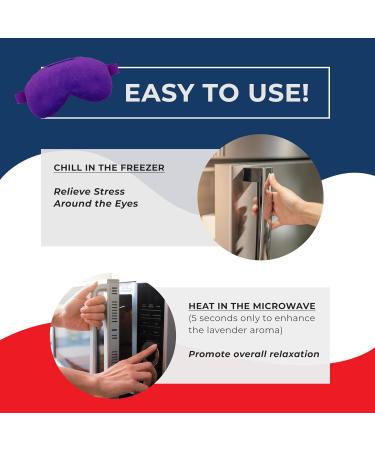 EASY TO USE!

CHILL IN THE FREEZER

Relieve Stress Around the Eyes

HEAT IN THE MICROWAVE
(5 seconds only to enhance the lavender aroma)

Promote overall relaxation