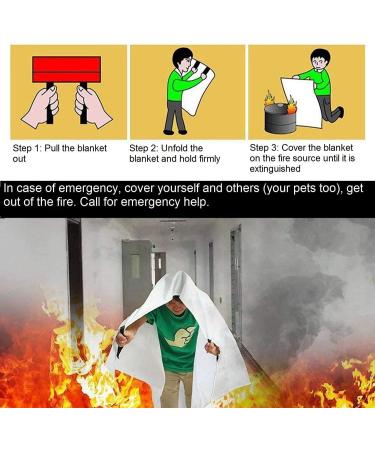 Step 1: Pull the blanket out

Step 2: Unfold the blanket and hold firmly

Step 3: Cover the blanket on the fire source until it is extinguished

In case of emergency, cover yourself and others (your pets too), get out of the fire. Call for emergency help.