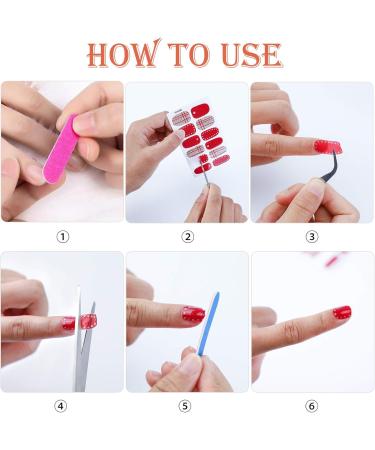 HOW TO USE

①

②

③

④

⑤

⑥