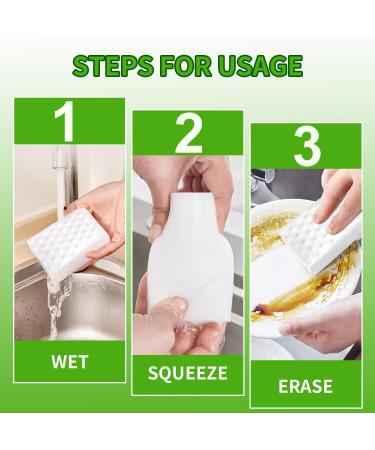 STEPS FOR USAGE

1

WET

2

SQUEEZE

3

ERASE