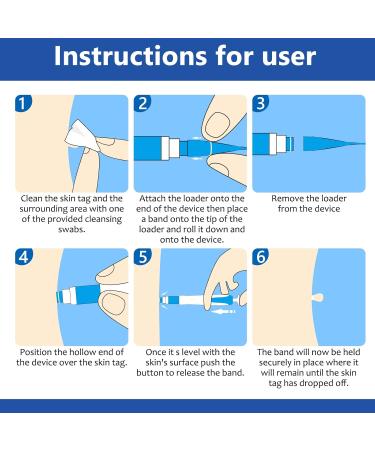 Instructions for user

1
Clean the skin tag and the surrounding area with one of the provided cleansing swabs.

2
Attach the loader onto the end of the device then place a band onto the tip of the loader and roll it down and onto the device.

3
Remove the loader from the device

4
Position the hollow end of the device over the skin tag.

5
Once it s level with the skin's surface push the button to release the band.

6
The band will now be held securely in place where it will remain until the skin tag has dropped off.