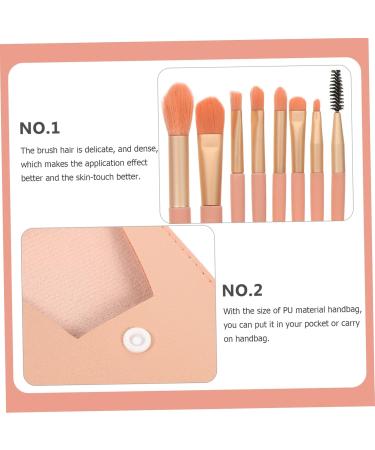 NO.1

The brush hair is delicate, and dense, which makes the application effect better and the skin-touch better.

NO.2

With the size of PU material handbag, you can put it in your pocket or carry on handbag.