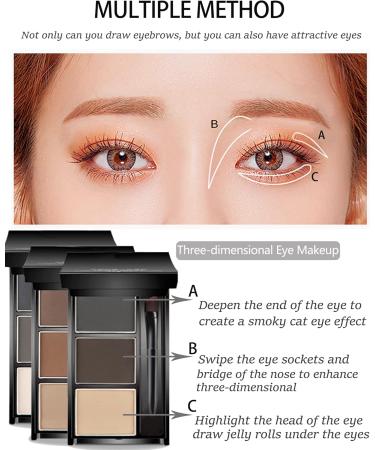 MULTIPLE METHOD

Not only can you draw eyebrows, but you can also have attractive eyes

B

A

C

Three-dimensional Eye Makeup

A
Deepen the end of the eye to create a smoky cat eye effect

B
Swipe the eye sockets and bridge of the nose to enhance three-dimensional

C
Highlight the head of the eye draw jelly rolls under the eyes