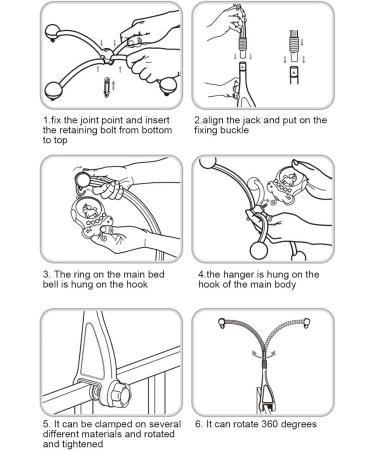 1.fix the joint point and insert the retaining bolt from bottom to top

2.align the jack and put on the fixing buckle

3. The ring on the main bed bell is hung on the hook

4.the hanger is hung on the hook of the main body

5. It can be clamped on several different materials and rotated and tightened

6. It can rotate 360 degrees