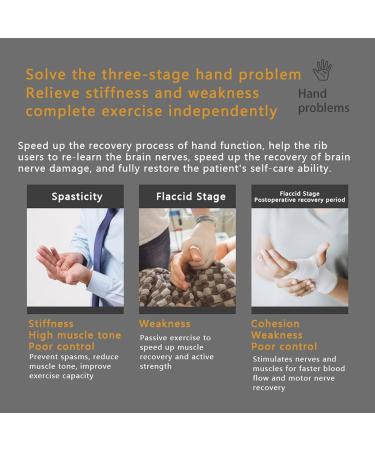 Solve the three-stage hand problem
Relieve stiffness and weakness
complete exercise independently

Hand problems

Speed up the recovery process of hand function, help the rib users to re-learn the brain nerves, speed up the recovery of brain nerve damage, and fully restore the patient's self-care ability.

Spasticity

Stiffness
High muscle tone
Poor control
Prevent spasms, reduce muscle tone, improve exercise capacity

Flaccid Stage

Weakness
Passive exercise to speed up muscle recovery and active strength

Flaccid Stage
Postoperative recovery period

Cohesion
Weakness
Poor control
Stimulates nerves and muscles for faster blood flow and motor nerve recovery