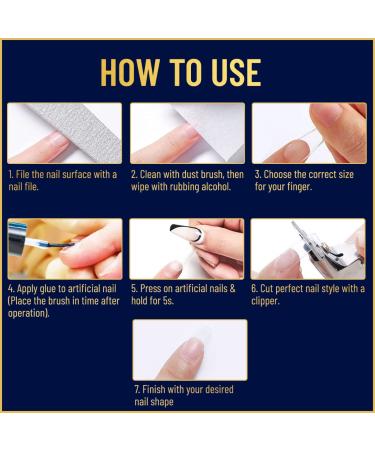 HOW TO USE

1. File the nail surface with a nail file.

2. Clean with dust brush, then wipe with rubbing alcohol.

3. Choose the correct size for your finger.

4. Apply glue to artificial nail (Place the brush in time after operation).

5. Press on artificial nails & hold for 5s.

6. Cut perfect nail style with a clipper.

7. Finish with your desired nail shape