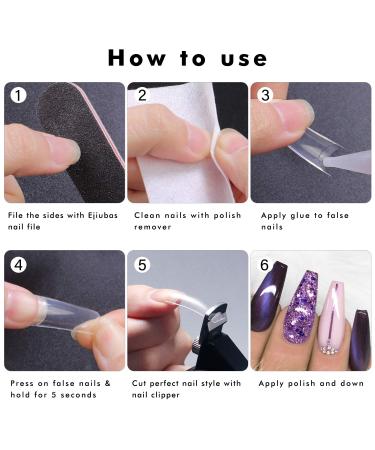 How to use

1

File the sides with Ejiubas nail file

2

Clean nails with polish remover

3

Apply glue to false nails

4

Press on false nails & hold for 5 seconds

5

Cut perfect nail style with nail clipper

6

Apply polish and down