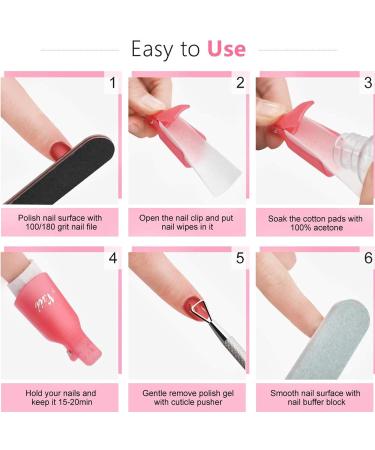 Easy to Use

1

Polish nail surface with 100/180 grit nail file

2

Open the nail clip and put nail wipes in it

3

Soak the cotton pads with 100% acetone

4

Nail

Hold your nails and keep it 15-20min

5

Gentle remove polish gel with cuticle pusher

6

Smooth nail surface with nail buffer block