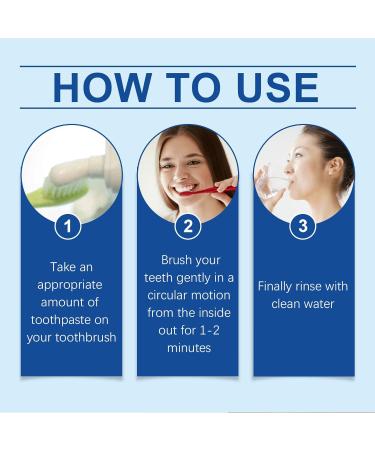 HOW TO USE

1

Take an appropriate amount of toothpaste on your toothbrush

2

Brush your teeth gently in a circular motion from the inside out for 1-2 minutes

3

Finally rinse with clean water