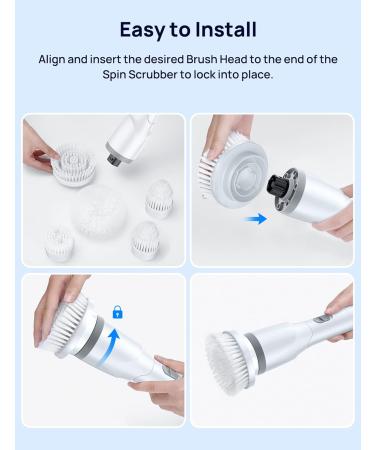 Easy to Install

Align and insert the desired Brush Head to the end of the Spin Scrubber to lock into place.