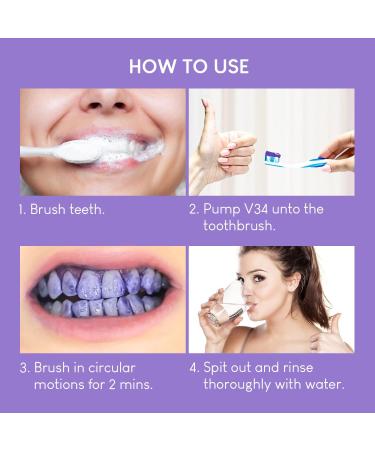 HOW TO USE

1. Brush teeth.

2. Pump V34 unto the toothbrush.

3. Brush in circular motions for 2 mins.

4. Spit out and rinse thoroughly with water.