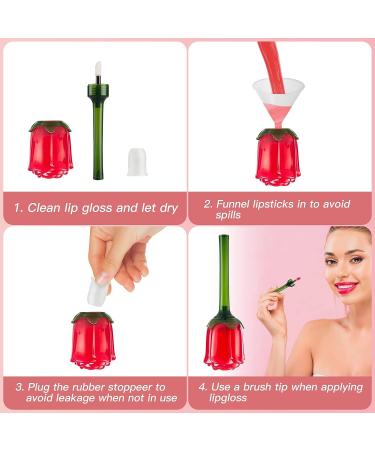 1. Clean lip gloss and let dry

2. Funnel lipsticks in to avoid spills

3. Plug the rubber stoppeer to avoid leakage when not in use

4. Use a brush tip when applying lipgloss